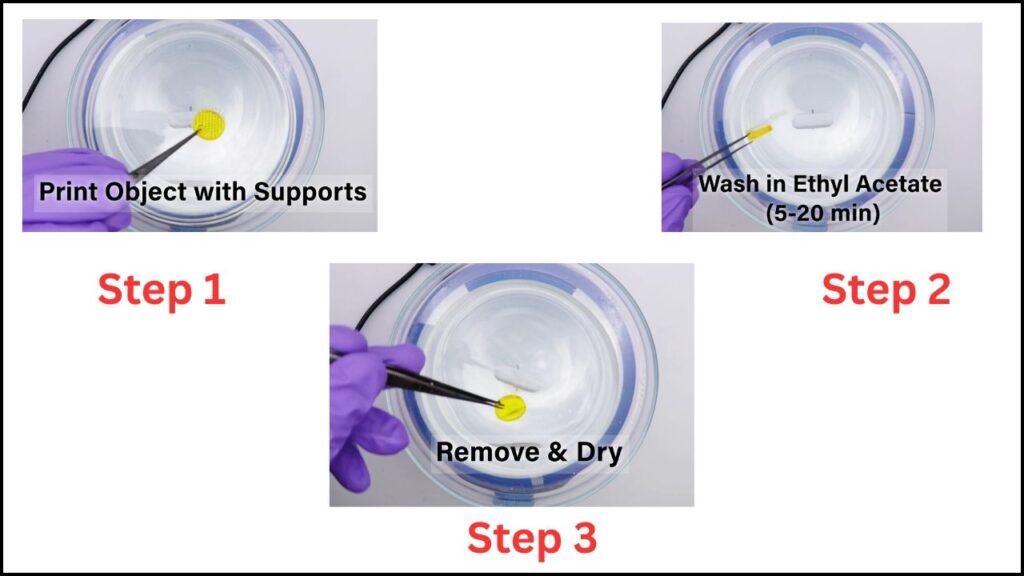 Print Object with Supports

Step 1

Wash in Ethyl Acetate
(5-20 min)

Step 2

Remove & Dry

Step 3